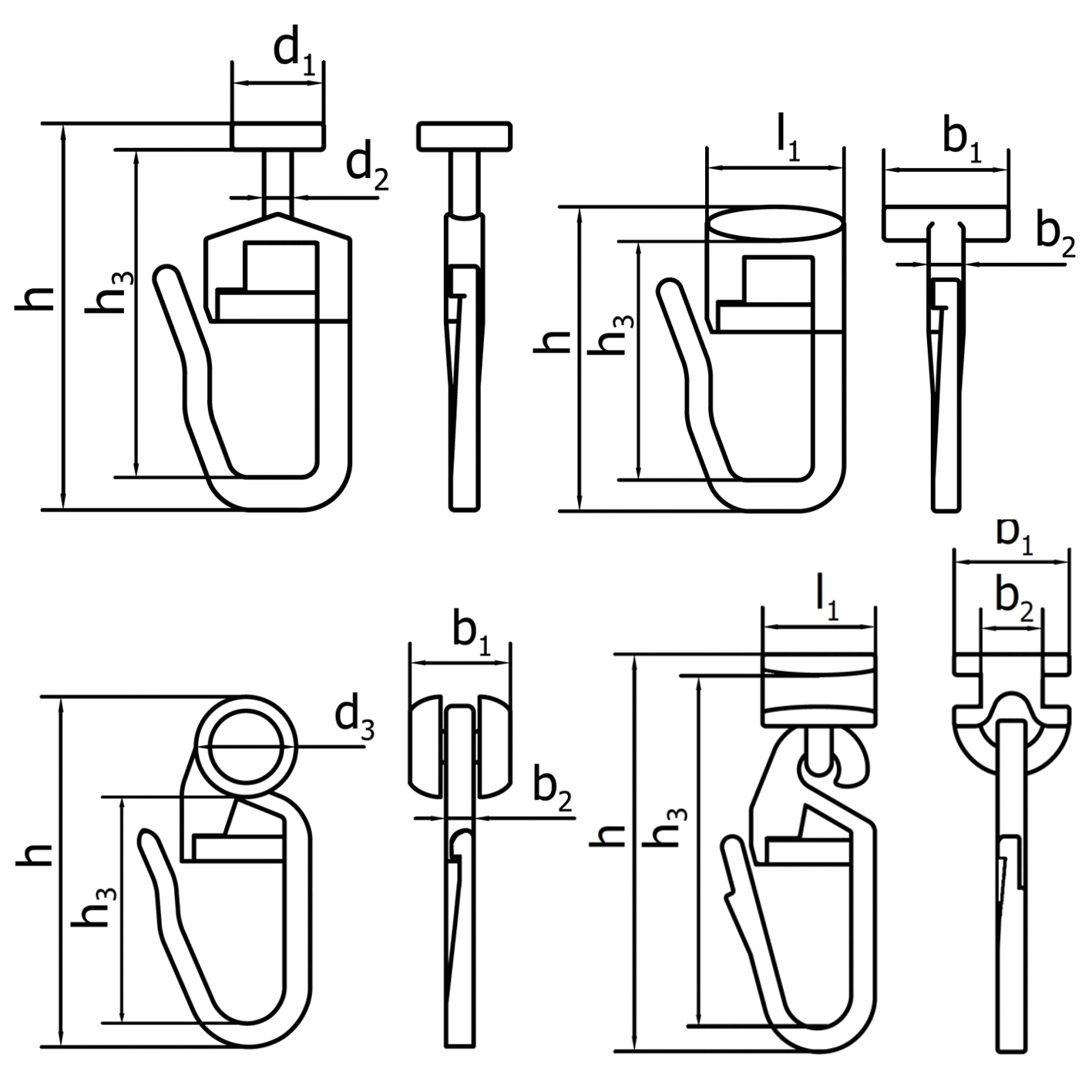 $d_1$
$d_2$
$h$
$h_3$
$l_1$
$b_1$
$b_2$
$h$
$h_3$
$b_1$
$d_3$
$b_2$
$h$
$h_3$
$b_1$
$l_1$
$b_2$
$h$
$h_3$